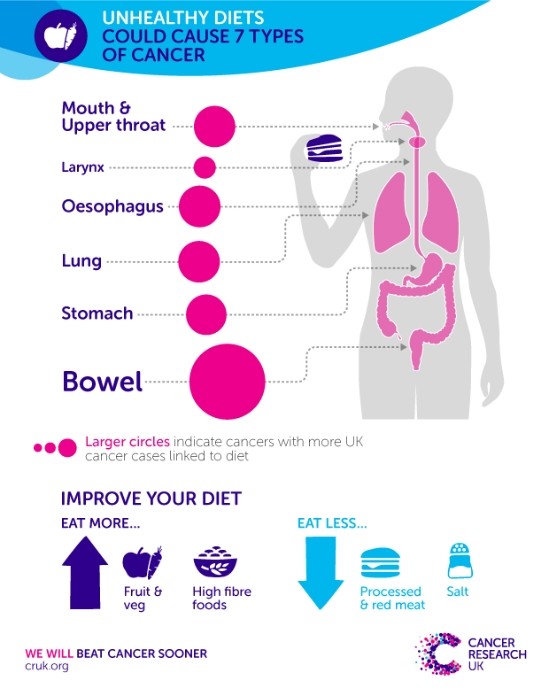 UNHEALTHY DIETS COULD CAUSE 7 TYPES OF CANCER

Mouth & Upper throat

Larynx

Oesophagus

Lung

Stomach

Bowel

Larger circles indicate cancers with more UK cancer cases linked to diet

IMPROVE YOUR DIET

EAT MORE...

Fruit & veg

High fibre foods

EAT LESS...

Processed & red meat

Salt

WE WILL BEAT CANCER SOONER
cruk.org

CANCER RESEARCH UK